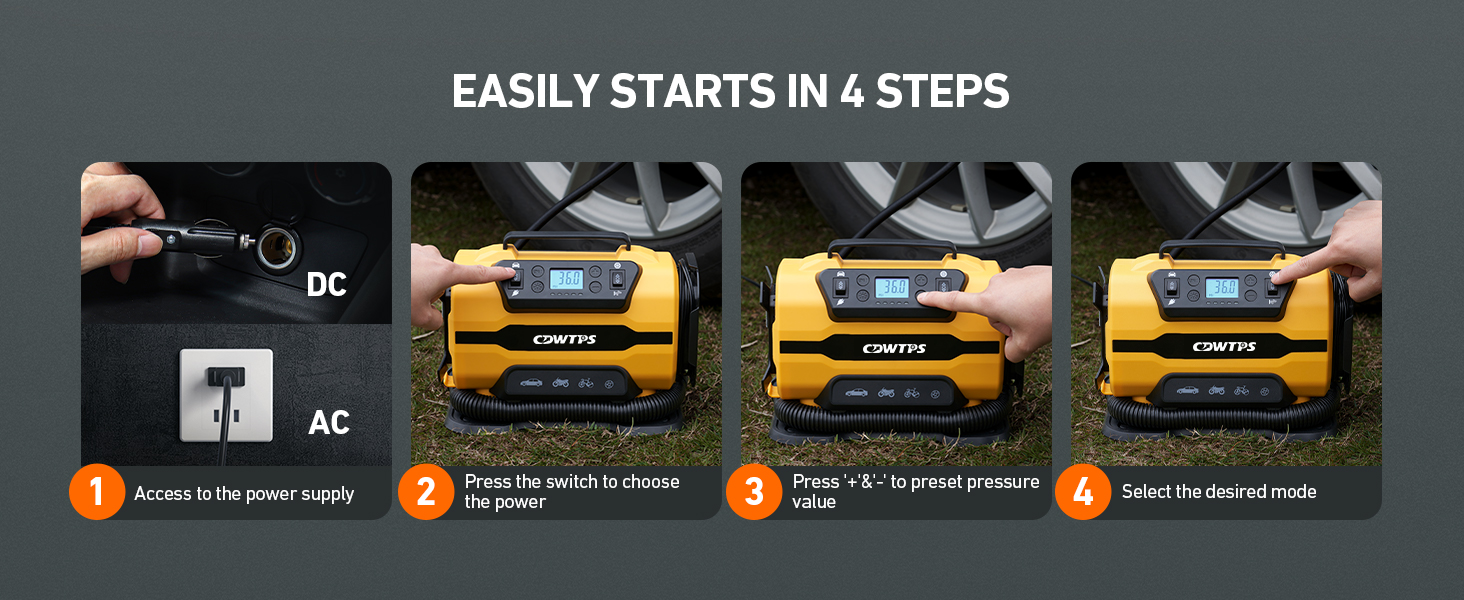 EASILY STARTS IN 4 STEPS

DC

AC

1 Access to the power supply

36.0

CDWTPS

2 Press the switch to choose the power

36.0

CDWTPS

3 Press '+'&'-' to preset pressure value

36.0

CDWTPS

4 Select the desired mode